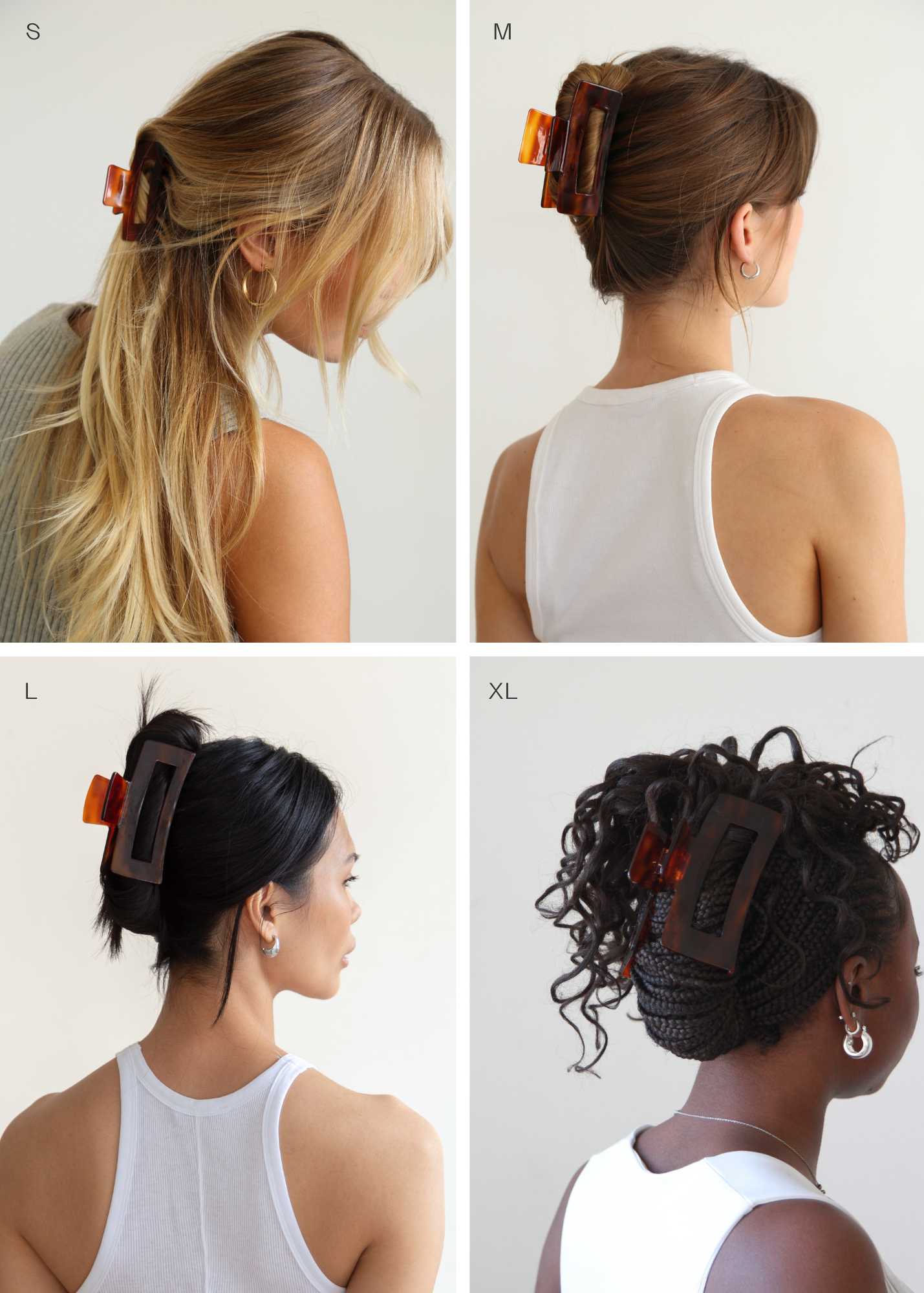 S

M

L

XL