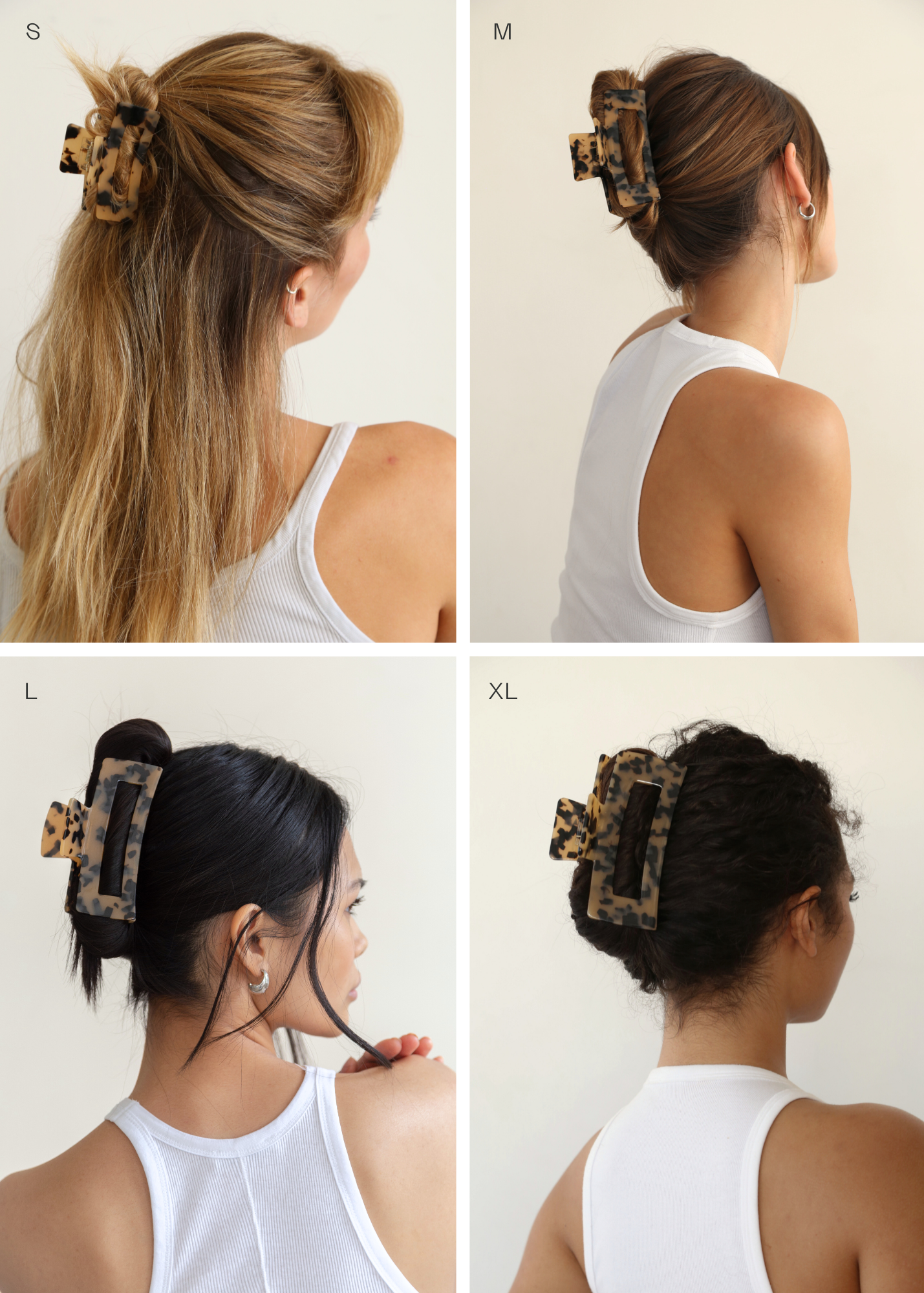 S

M

L

XL